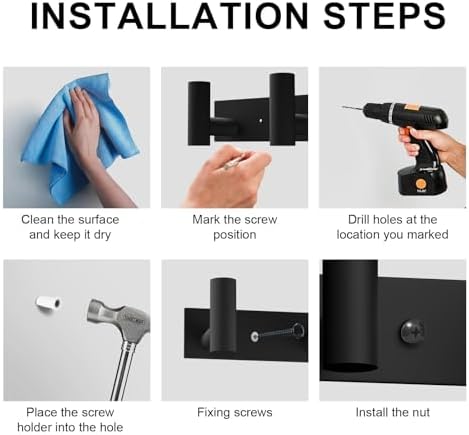 INSTALLATION STEPS

Clean the surface and keep it dry

Mark the screw position

Drill holes at the location you marked

Place the screw holder into the hole

Fixing screws

Install the nut