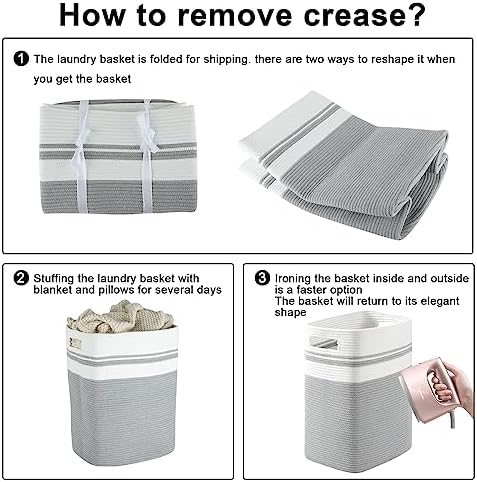 How to remove crease?

1 The laundry basket is folded for shipping. there are two ways to reshape it when you get the basket

2 Stuffing the laundry basket with blanket and pillows for several days

3 Ironing the basket inside and outside is a faster option
The basket will return to its elegant shape