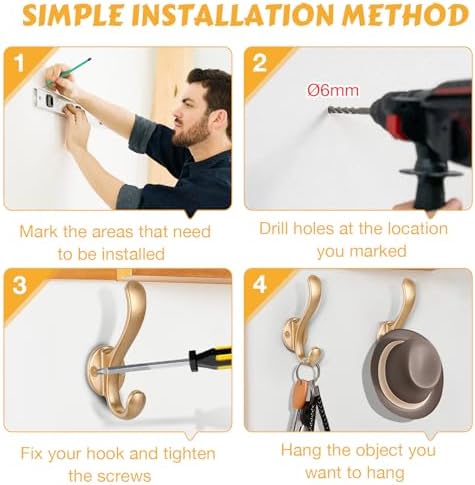 SIMPLE INSTALLATION METHOD

1

Mark the areas that need to be installed

2

Ø6mm

Drill holes at the location you marked

3

Fix your hook and tighten the screws

4

Hang the object you want to hang