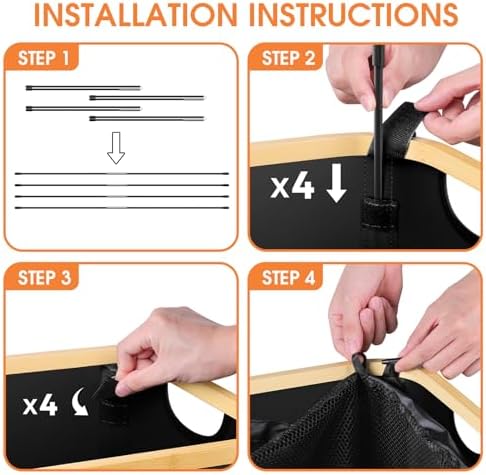 INSTALLATION INSTRUCTIONS

STEP 1

STEP 2

x4

STEP 3

x4

STEP 4