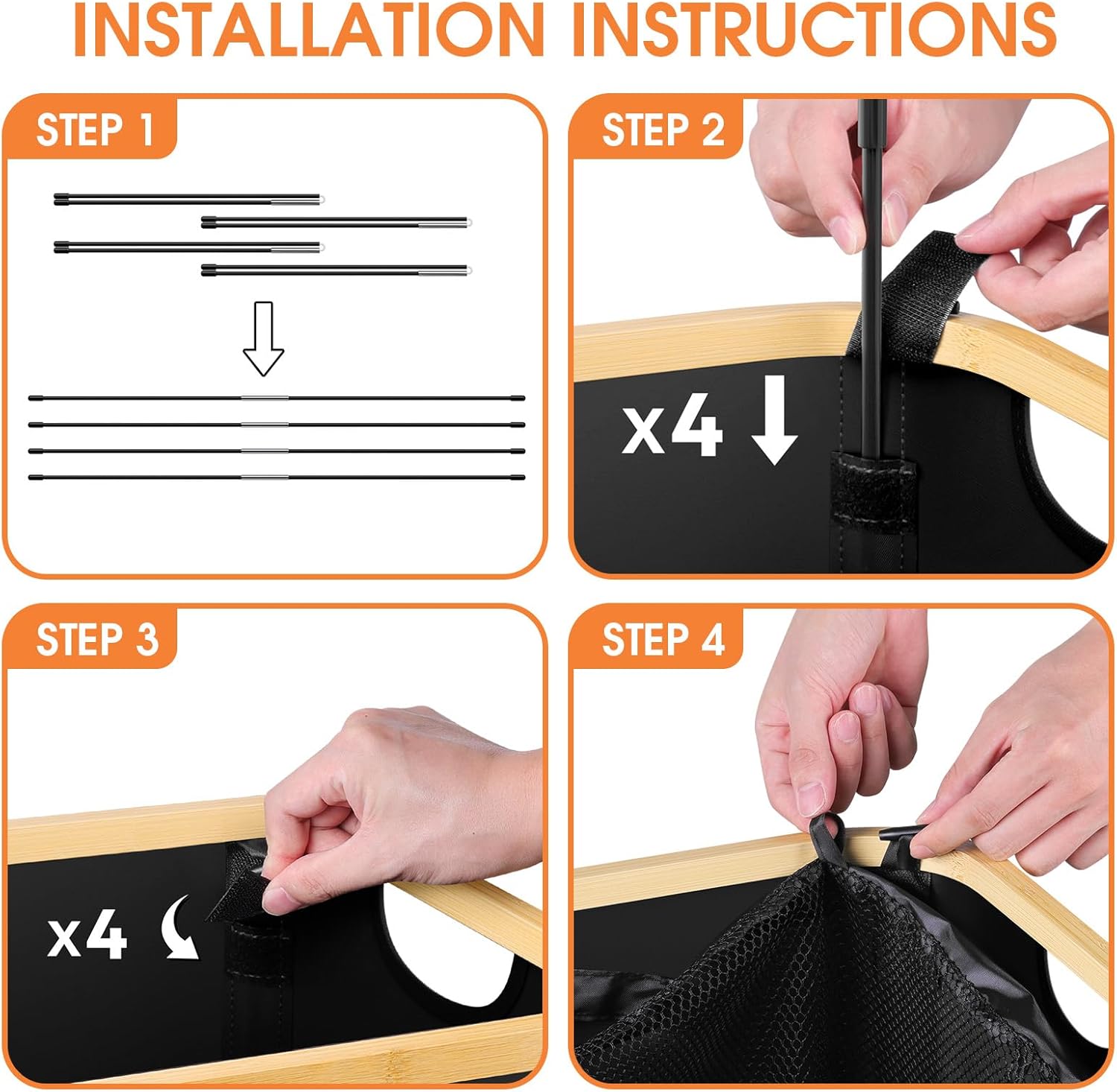 INSTALLATION INSTRUCTIONS

STEP 1

STEP 2

x4

STEP 3

x4

STEP 4