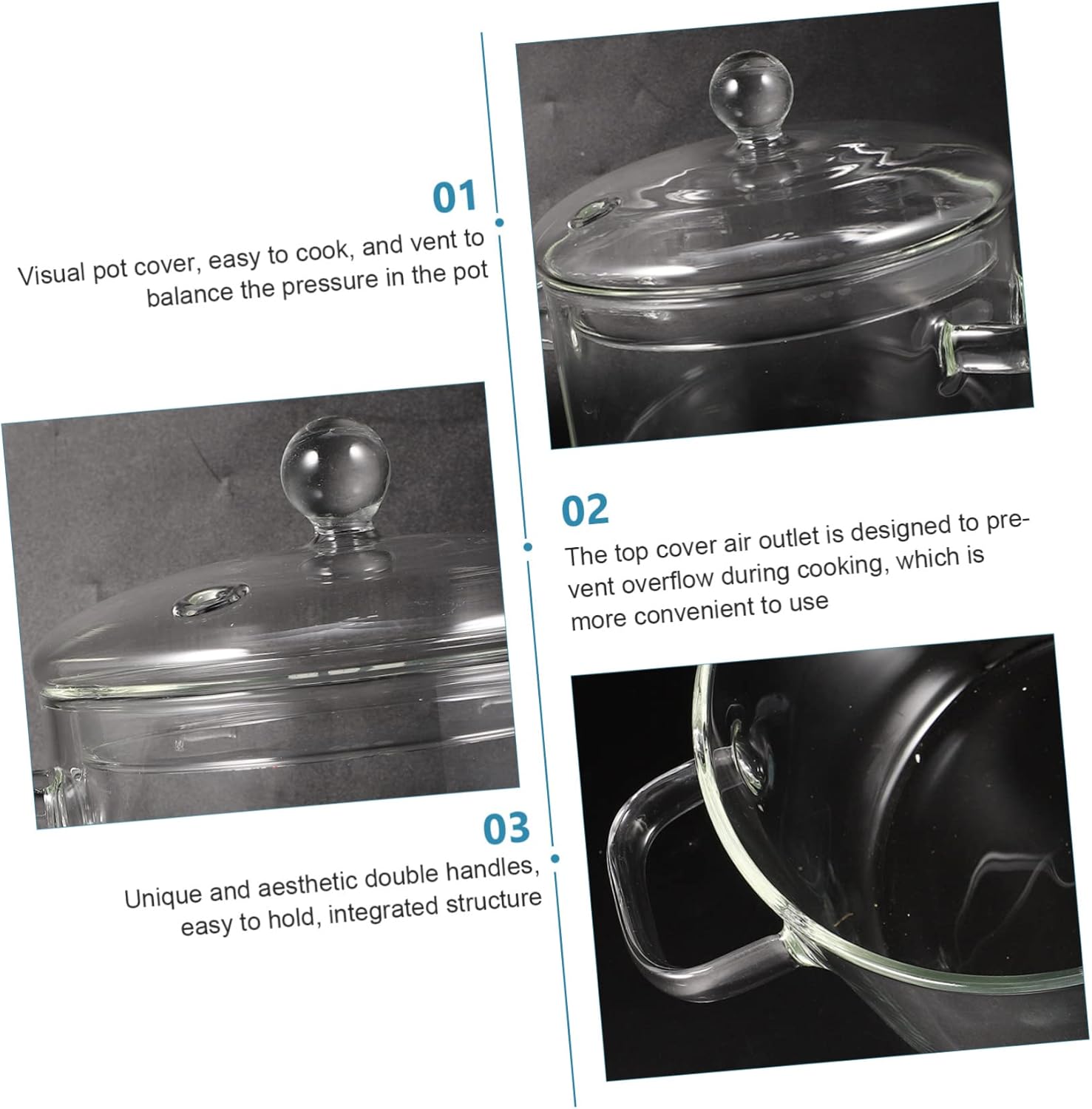 01

Visual pot cover, easy to cook, and vent to balance the pressure in the pot

02

The top cover air outlet is designed to prevent overflow during cooking, which is more convenient to use

03

Unique and aesthetic double handles, easy to hold, integrated structure