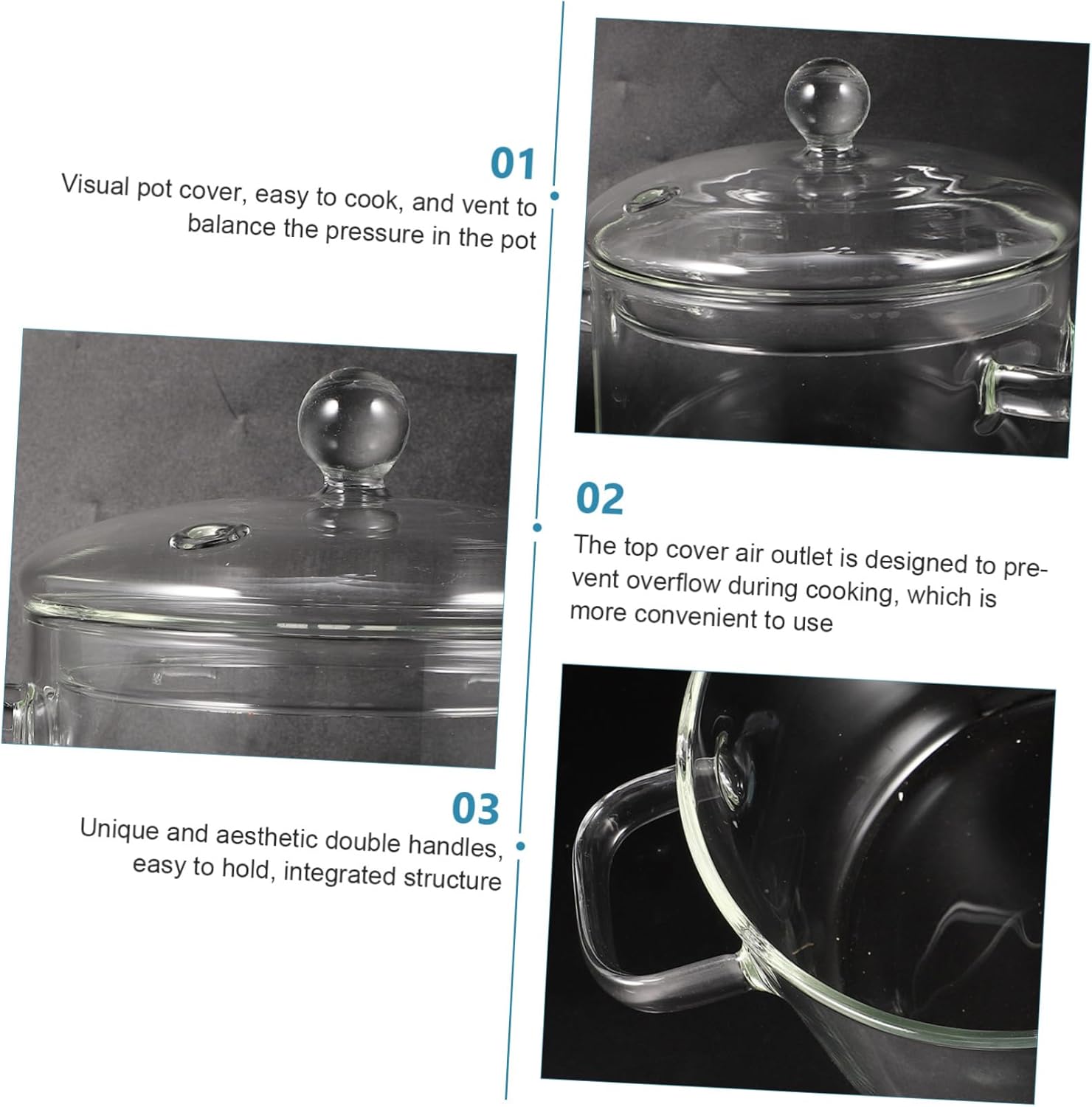 01

Visual pot cover, easy to cook, and vent to balance the pressure in the pot

02

The top cover air outlet is designed to prevent overflow during cooking, which is more convenient to use

03

Unique and aesthetic double handles, easy to hold, integrated structure