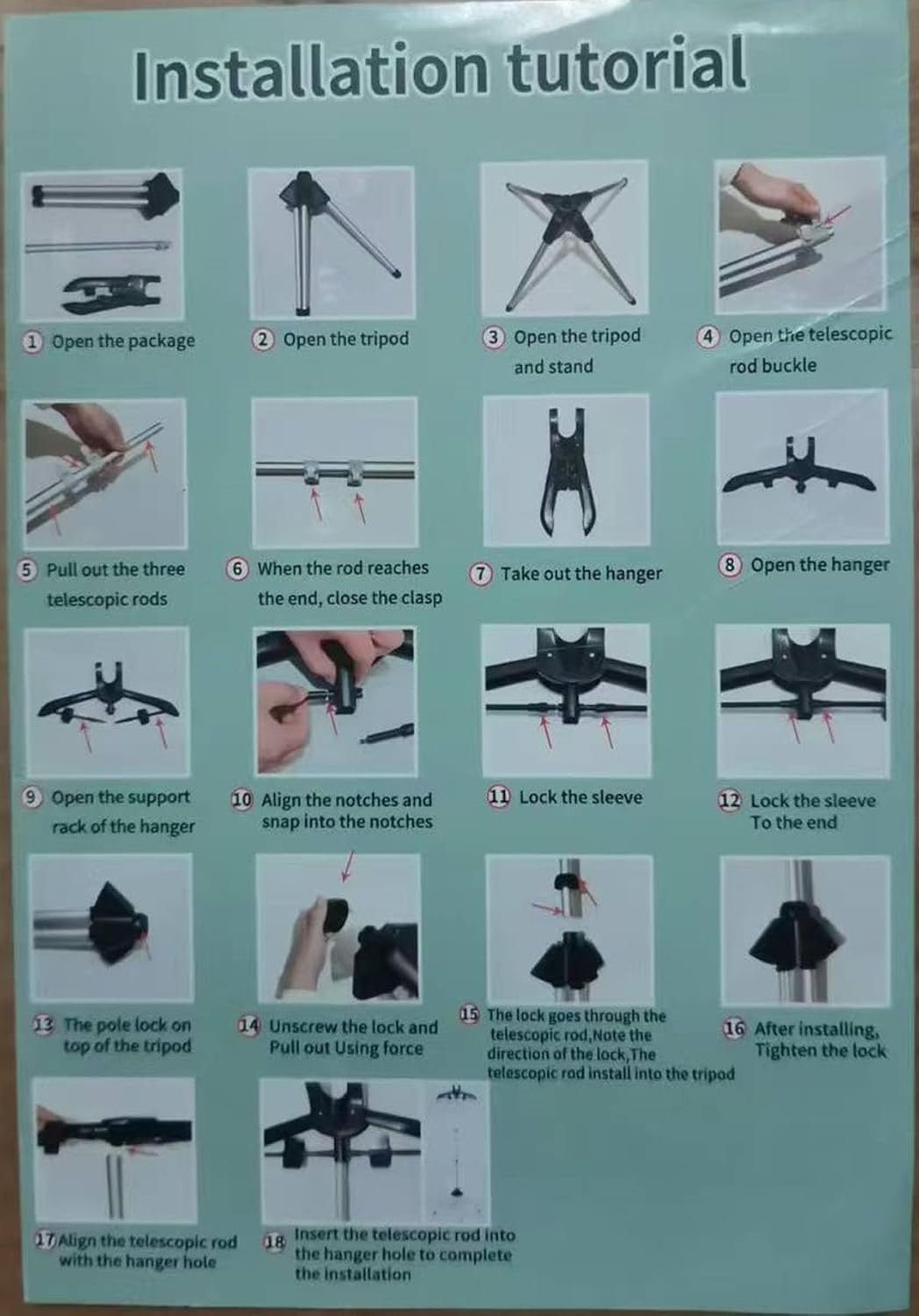 Installation tutorial

① Open the package

② Open the tripod

③ Open the tripod and stand

④ Open the telescopic rod buckle

⑤ Pull out the three telescopic rods

⑥ When the rod reaches the end, close the clasp

⑦ Take out the hanger

⑧ Open the hanger

⑨ Open the support rack of the hanger

⑩ Align the notches and snap into the notches

⑪ Lock the sleeve

⑫ Lock the sleeve To the end

⑬ The pole lock on top of the tripod

⑭ Unscrew the lock and Pull out Using force

⑮ The lock goes through the telescopic rod,Note the direction of the lock,The telescopic rod install into the tripod

⑯ After installing, Tighten the lock

⑰ Align the telescopic rod with the hanger hole

⑱ Insert the telescopic rod into the hanger hole to complete the installation